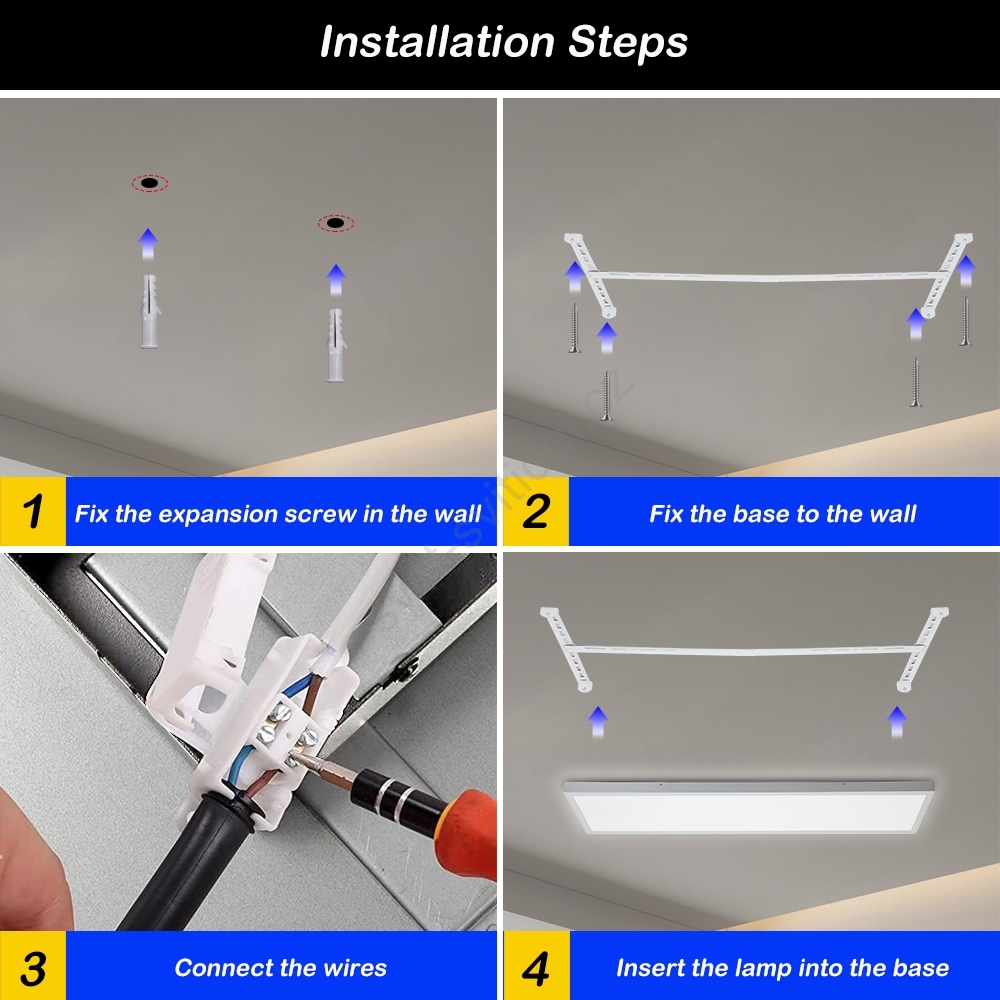 Installation Steps

1 Fix the expansion screw in the wall

2 Fix the base to the wall

3 Connect the wires

4 Insert the lamp into the base