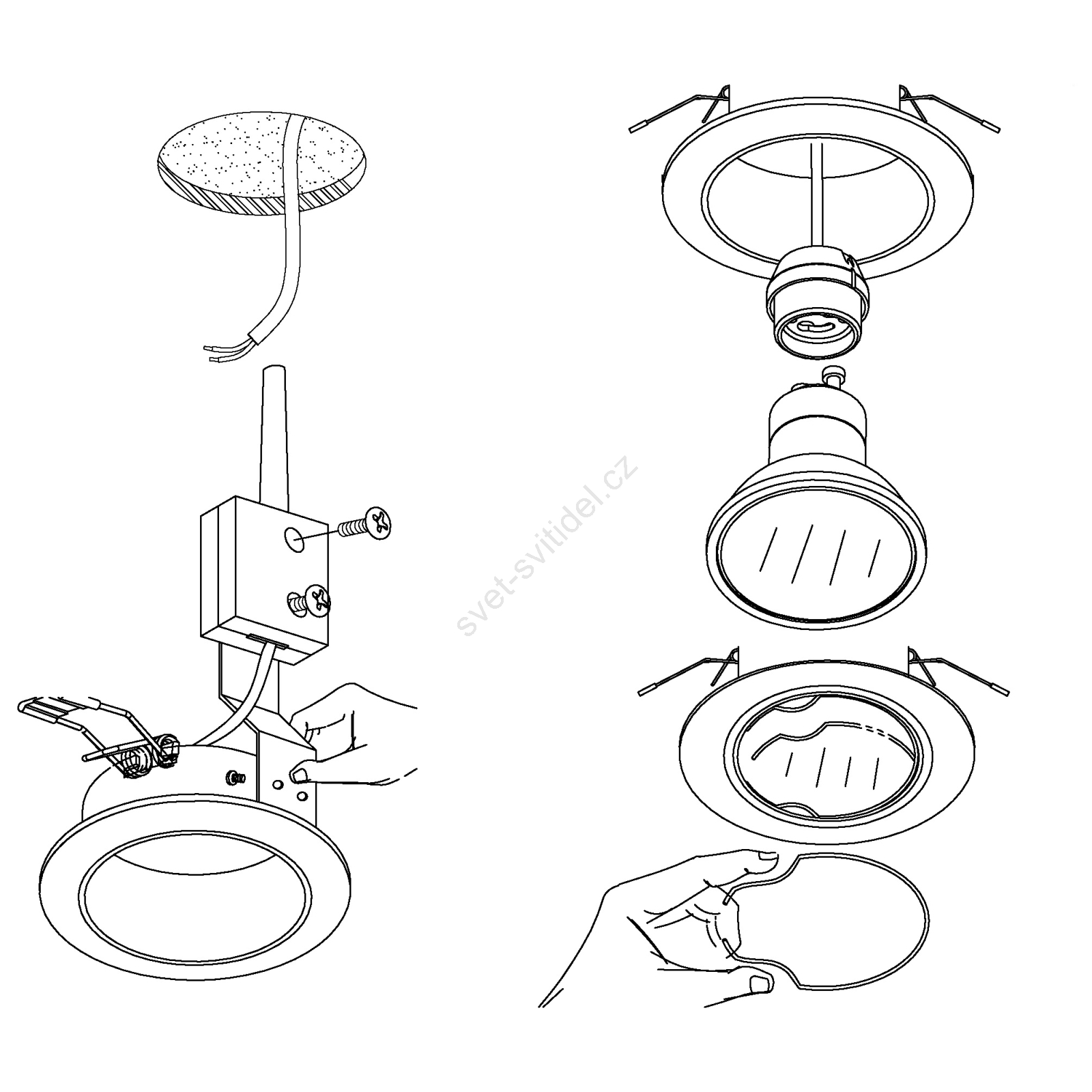 svet-svitidel.cz