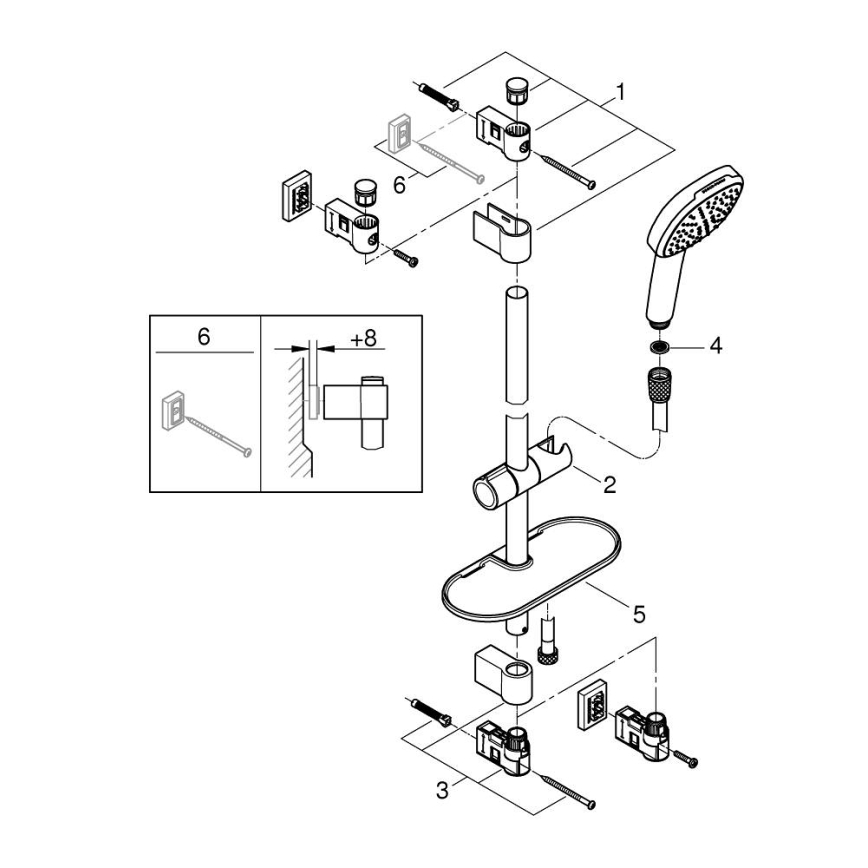 1

6

6

+8

4

2

5

3