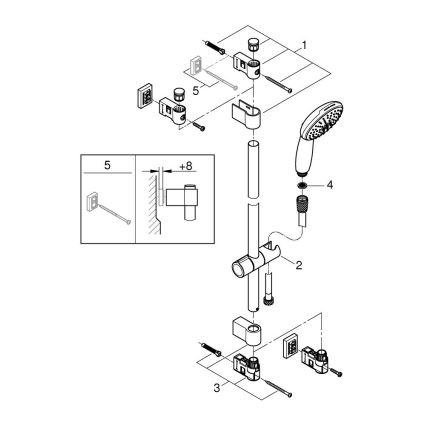 1
5
5
+8
4
2
3