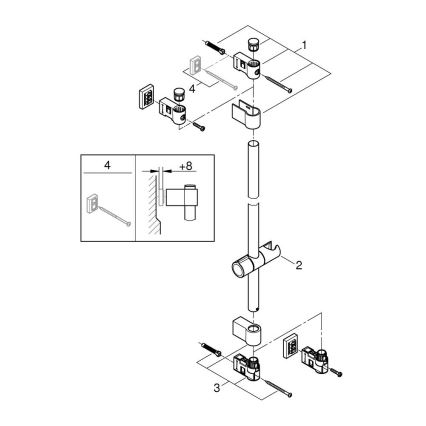 1
4
4
+8
2
3