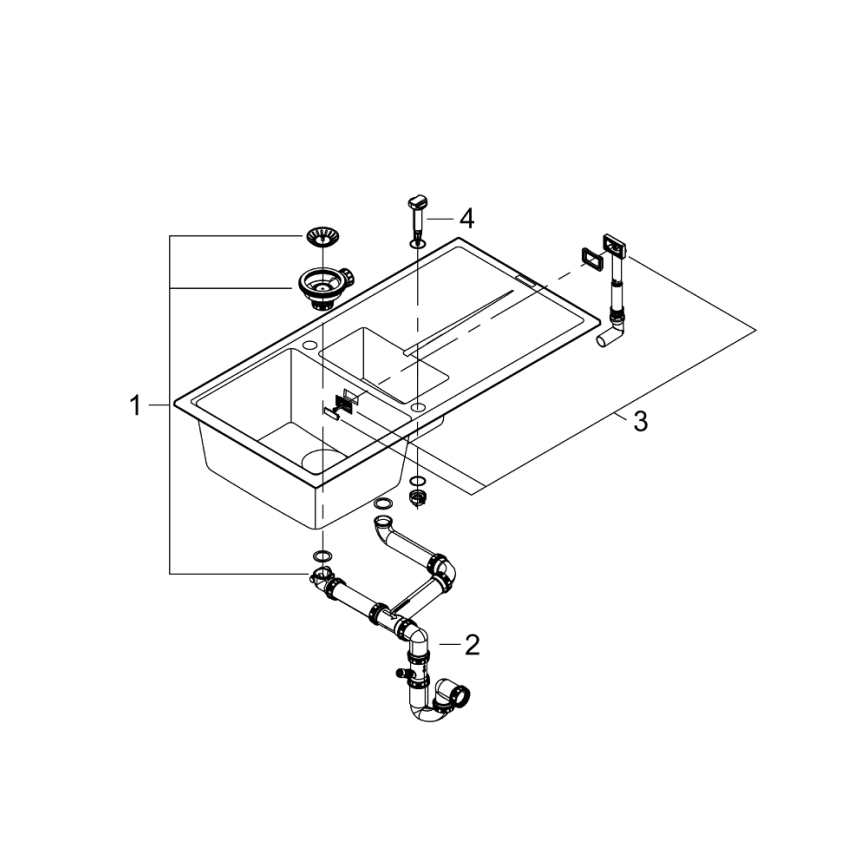 4
1
3
2