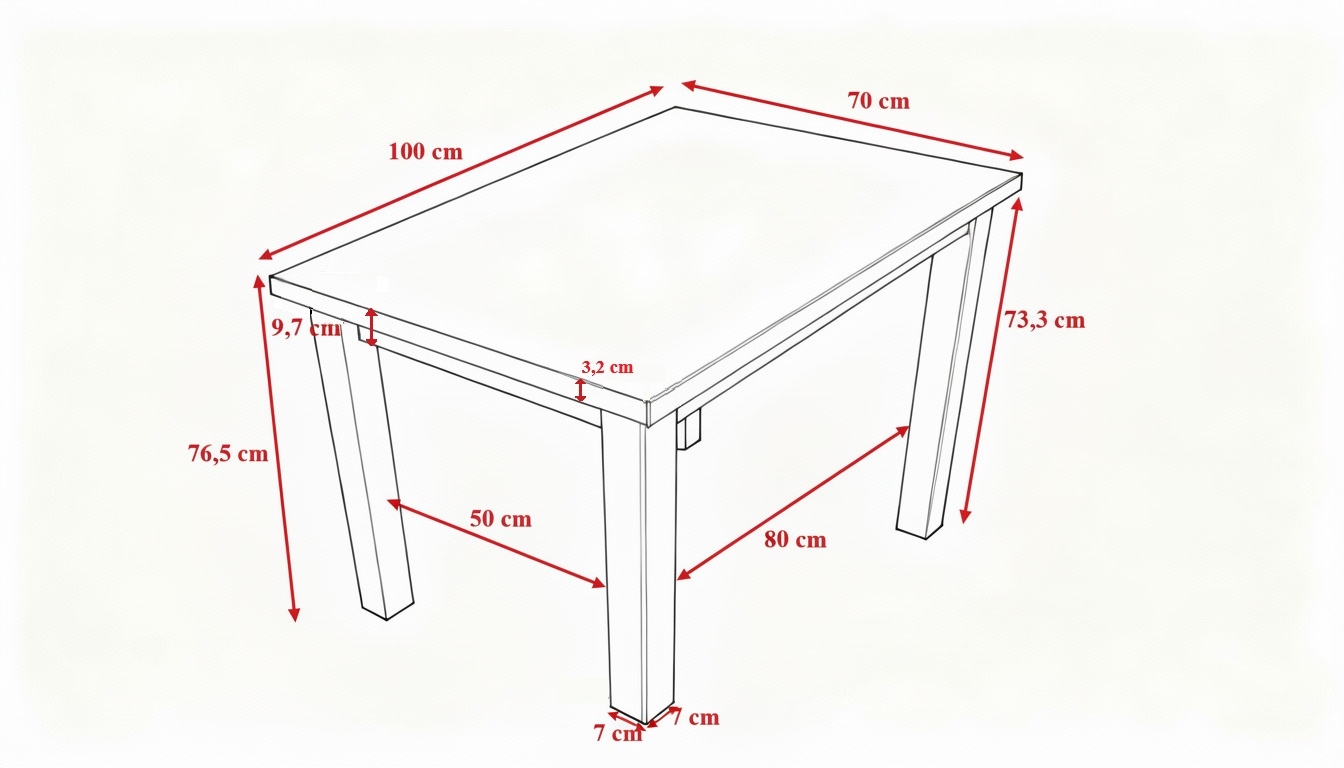 100 cm
70 cm
9,7 cm
3,2 cm
73,3 cm
76,5 cm
50 cm
80 cm
7 cm
7 cm