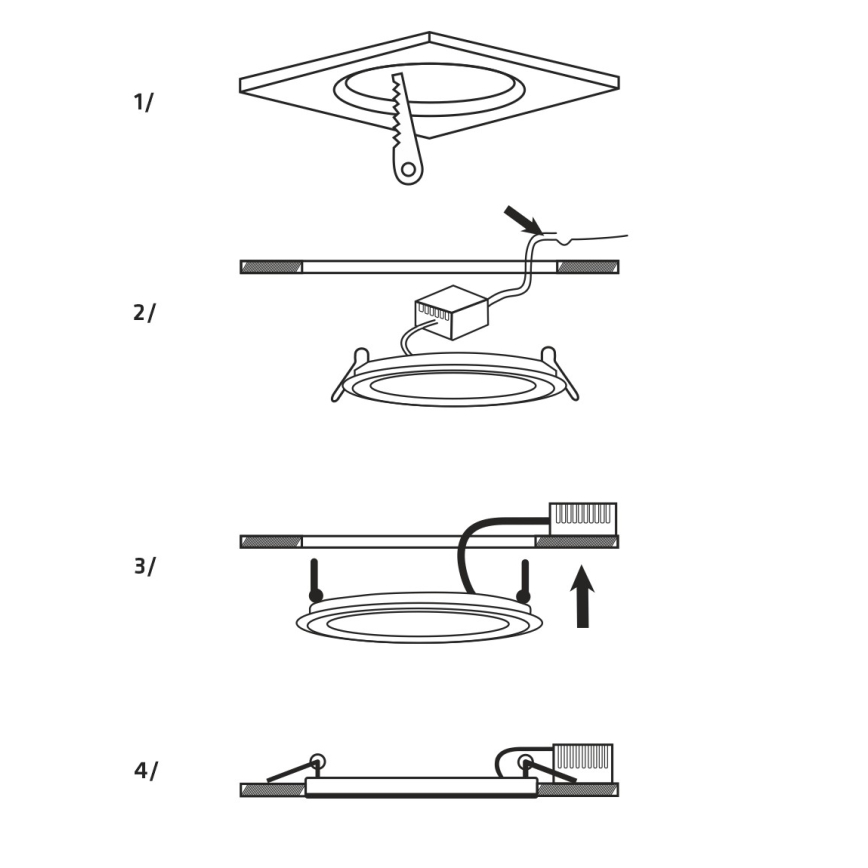 1/

2/

3/

4/