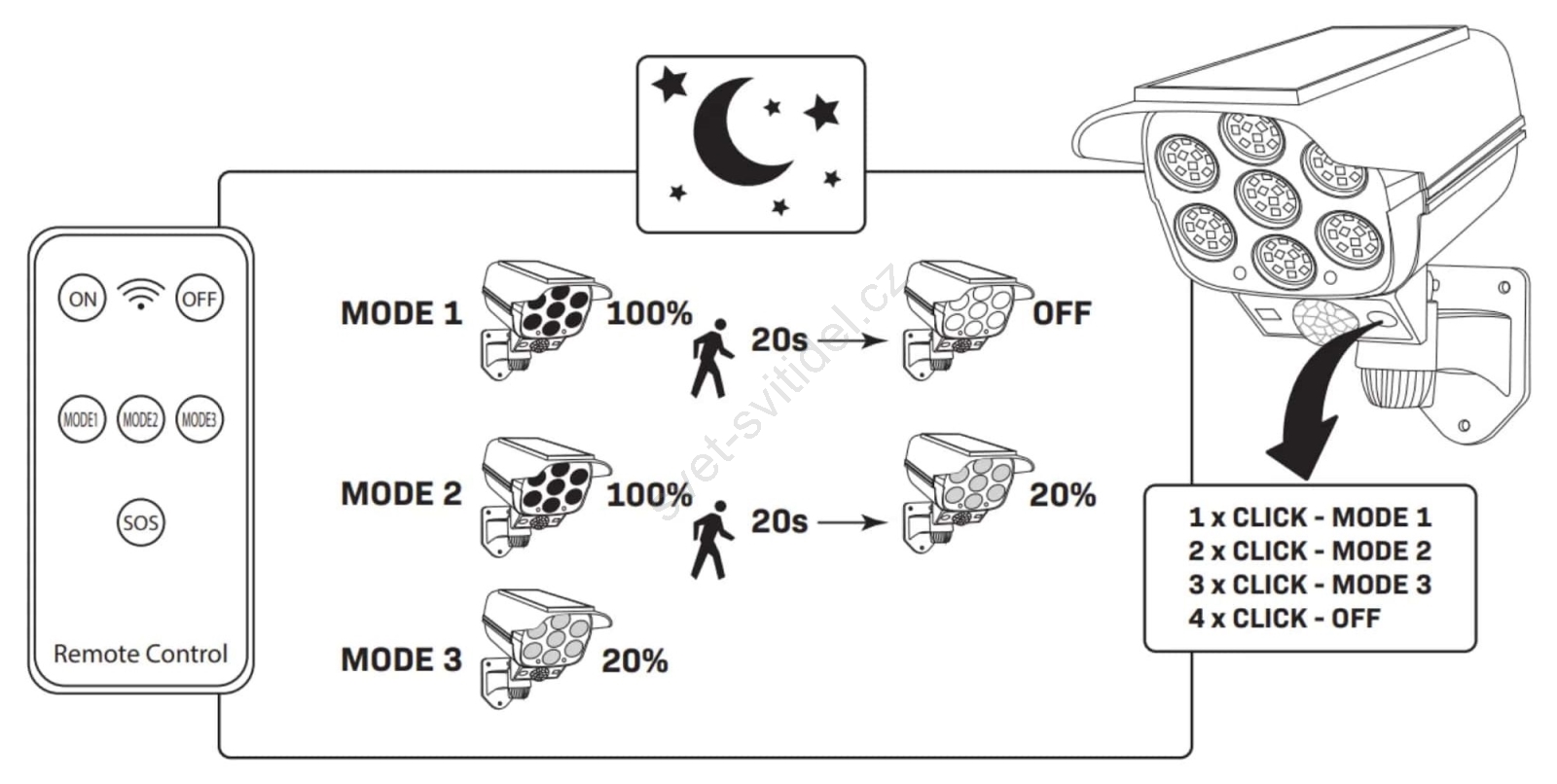 ON OFF

MODE1 MODE2 MODE3

SOS

Remote Control

MODE 1 100% 20s OFF

MODE 2 100% 20s 20%

MODE 3 20%

svet-svitidel.cz

1 x CLICK - MODE 1
2 x CLICK - MODE 2
3 x CLICK - MODE 3
4 x CLICK - OFF