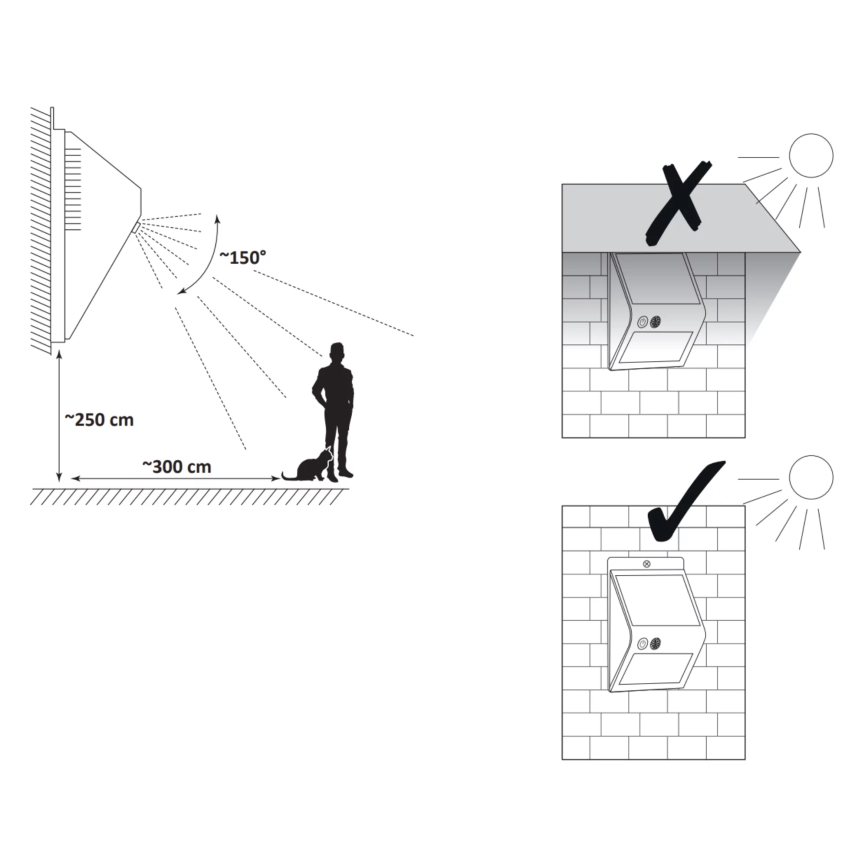 ~150°

~250 cm

~300 cm