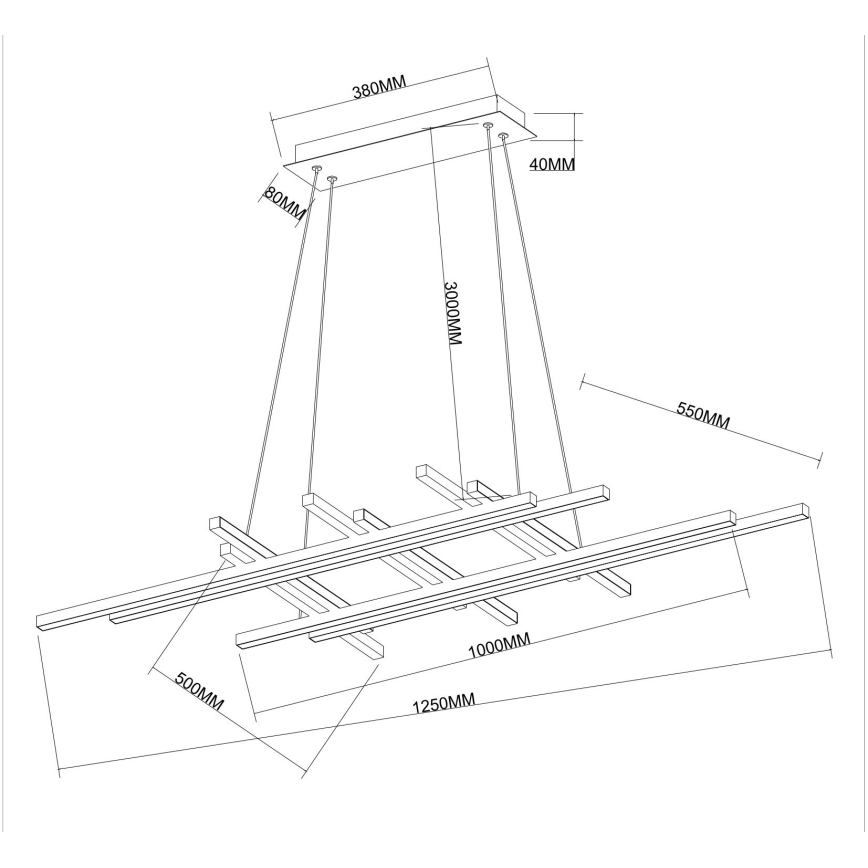 380MM
40MM
80MM
3000MM
550MM
1000MM
500MM
1250MM