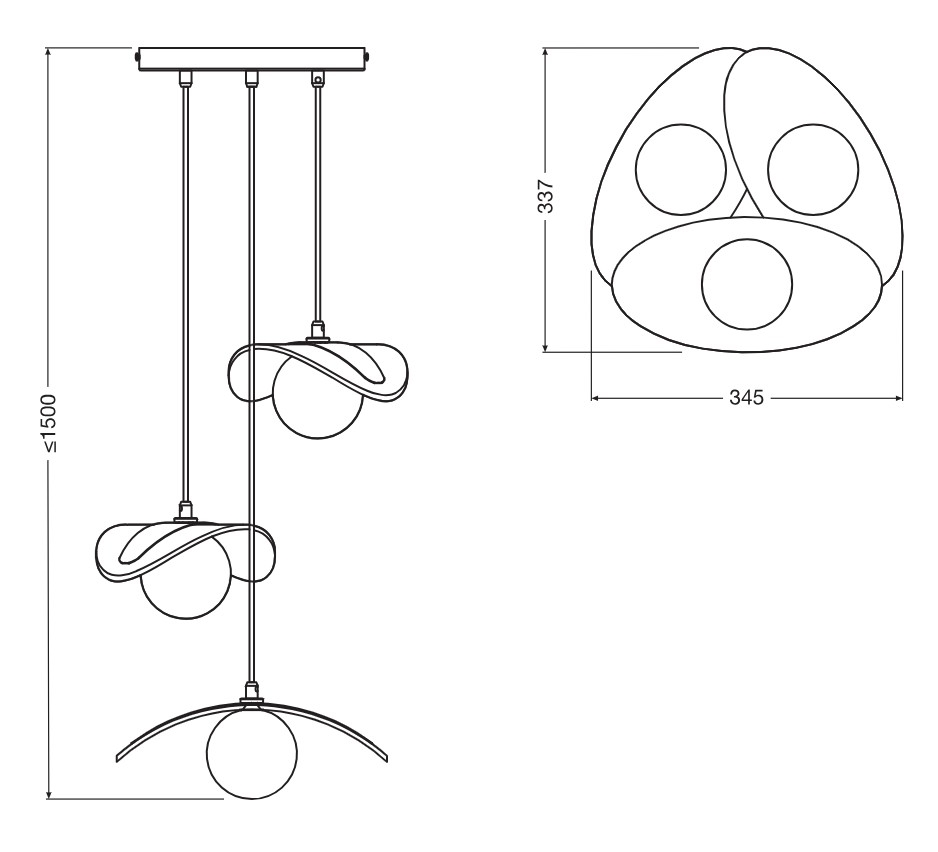 ≤1500

337

345