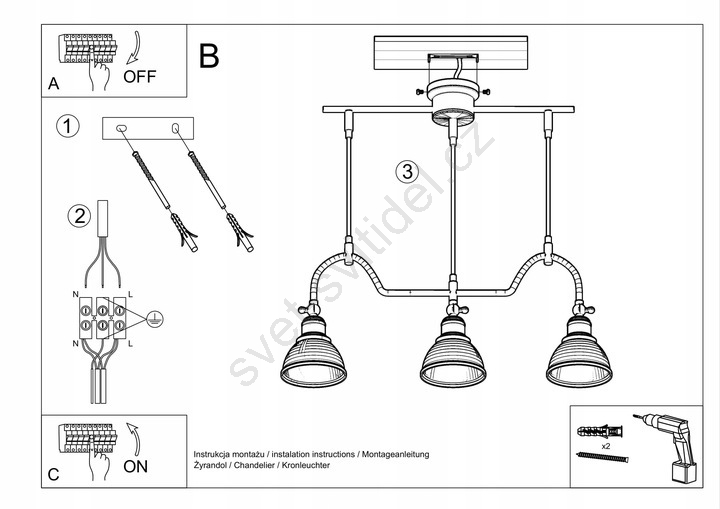 A
OFF

B

1

2

N
L
N
L

3

svet-svitidel.cz

C
ON

Instrukcja montażu / instalation instructions / Montageanleitung
Żyrandol / Chandelier / Kronleuchter

x2