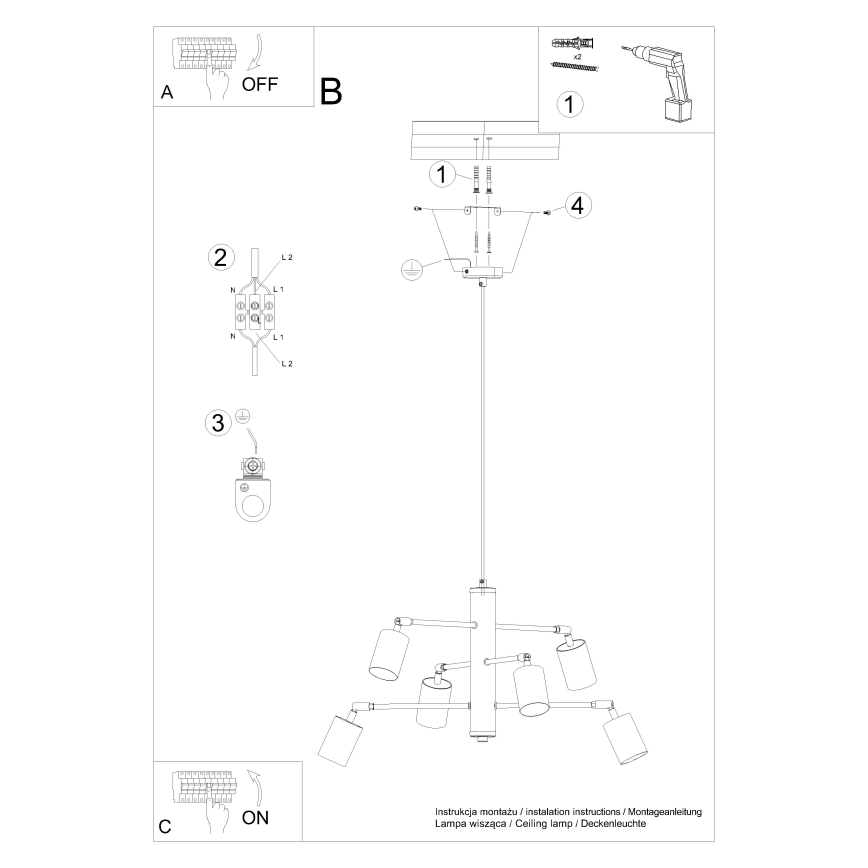 A
OFF

B

x2
1

1

4

2
L 2
N
L 1
N
L 1
L 2

3

C
ON

Instrukcja montażu / instalation instructions / Montageanleitung
Lampa wisząca / Ceiling lamp / Deckenleuchte