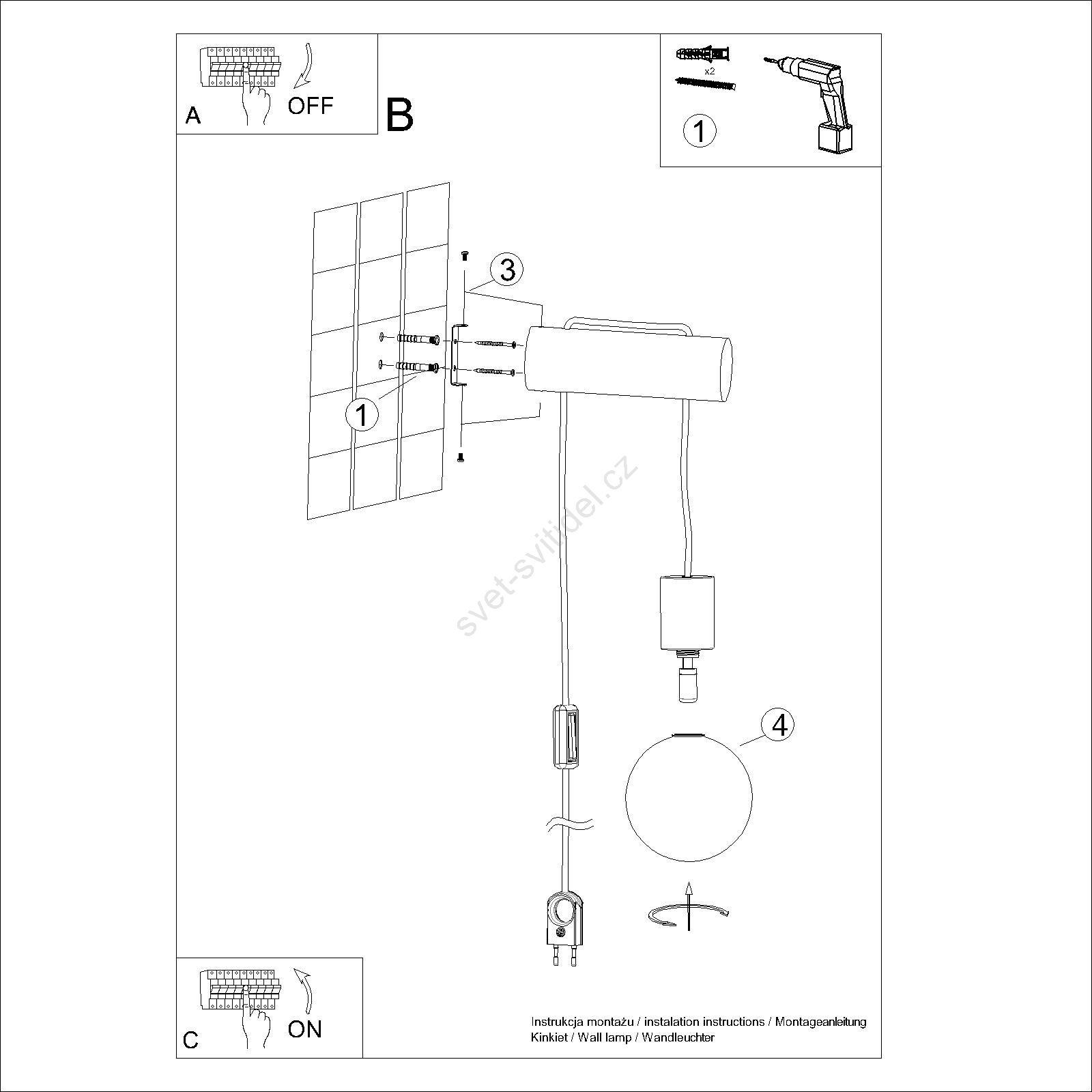 A

OFF

B

x2

1

3

1

svet-svitidel.cz

4

C

ON

Instrukcja montażu / instalation instructions / Montageanleitung
Kinkiet / Wall lamp / Wandleuchter