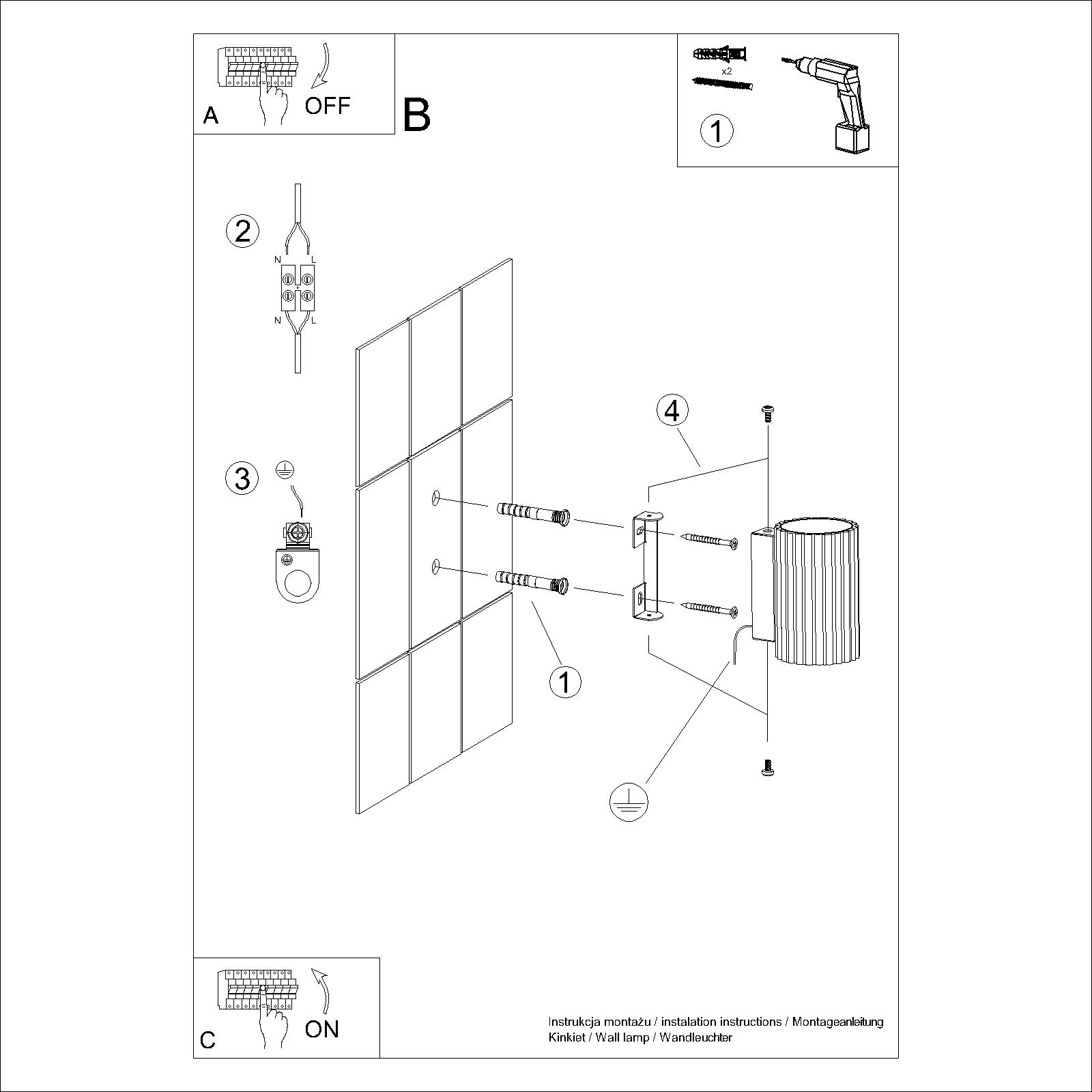 A
OFF

B

x2
1

2
N L
N L

3

4

1

C
ON

Instrukcja montażu / instalation instructions / Montageanleitung
Kinkiet / Wall lamp / Wandleuchter