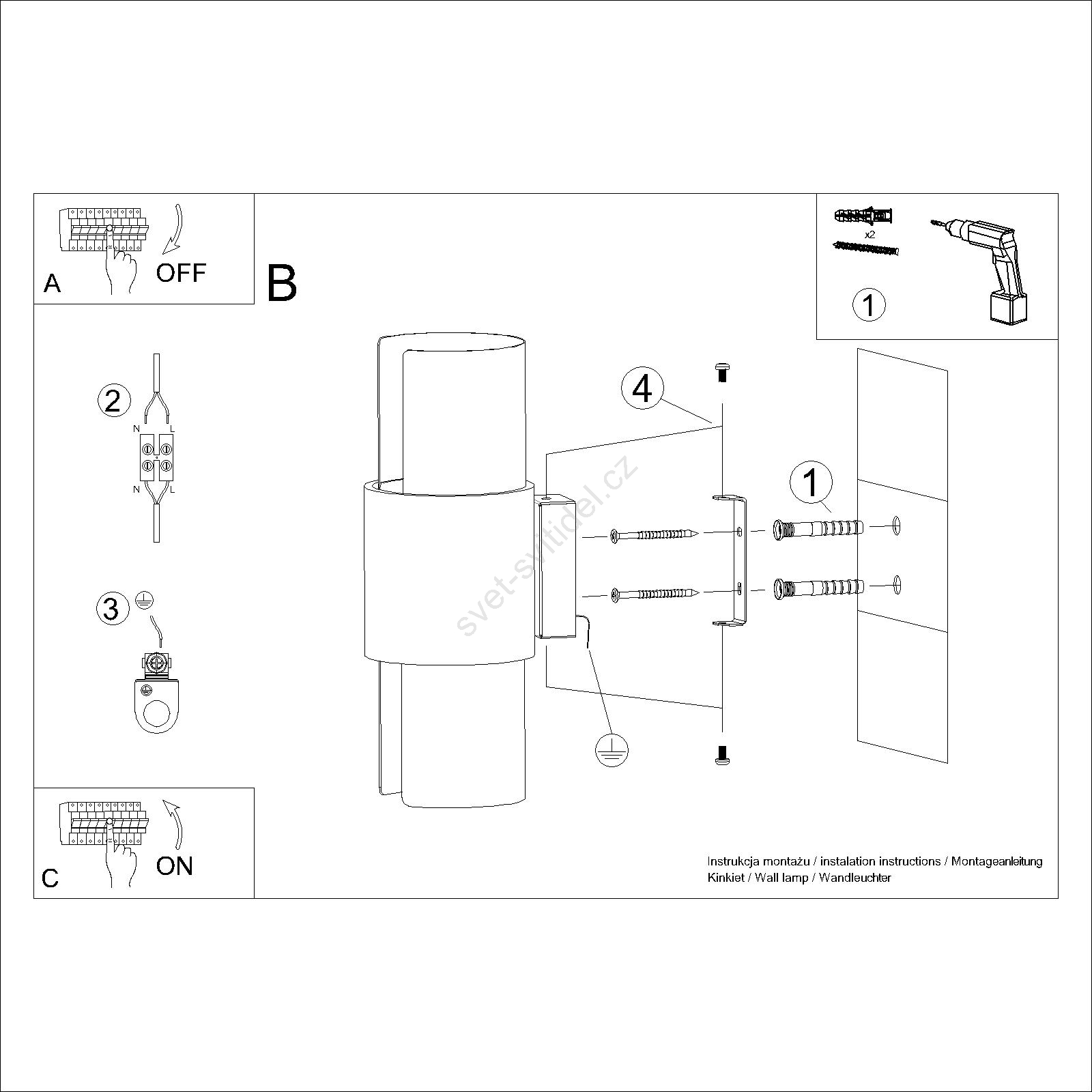 A
OFF

B

x2
1

2
N L
N L

3

4

1

svet-svitidel.cz

C
ON

Instrukcja montażu / instalation instructions / Montageanleitung
Kinkiet / Wall lamp / Wandleuchter